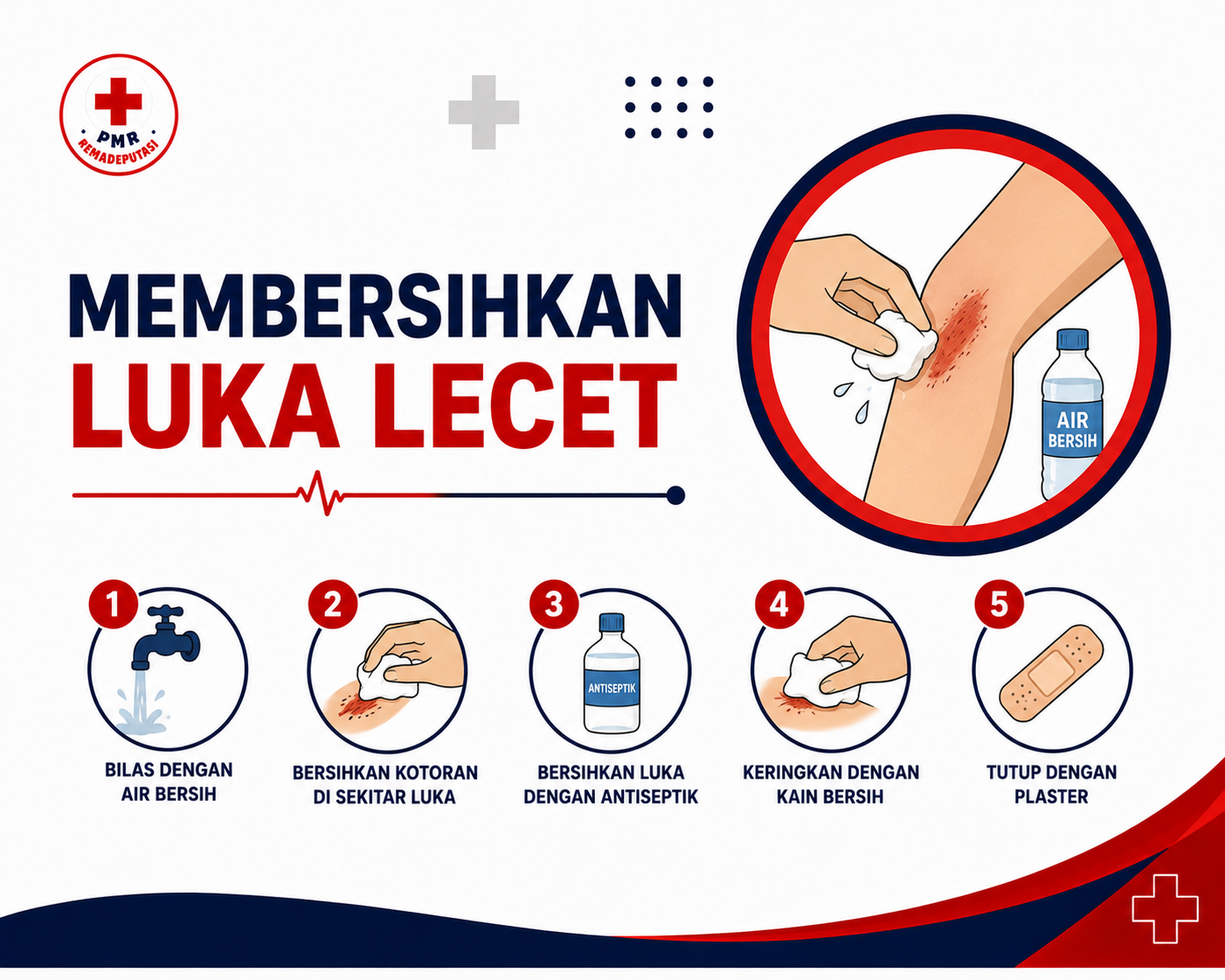 PMR
REMADEPUTASI

MEMBERSIHKAN
LUKA LECET

AIR BERSIH

1
BILAS DENGAN AIR BERSIH

2
BERSIHKAN KOTORAN DI SEKITAR LUKA

3
ANTISEPTIK
BERSIHKAN LUKA DENGAN ANTISEPTIK

4
KERINGKAN DENGAN KAIN BERSIH

5
TUTUP DENGAN PLASTER